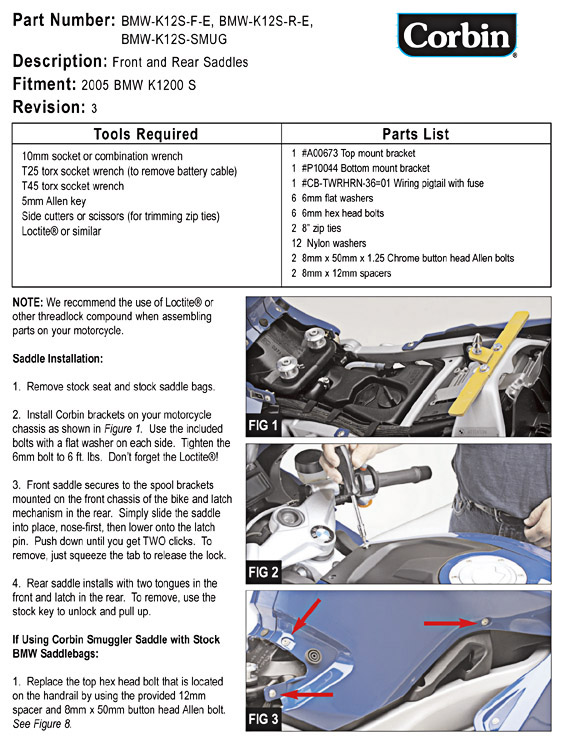 Part Number: BMW-K12S-F-E, BMW-K12S-R-E, BMW-K12S-SMUG

Corbin®

Description: Front and Rear Saddles

Fitment: 2005 BMW K1200 S

Revision: 3

| Tools Required | Parts List |
|---|---|
| 10mm socket or combination wrench<br>T25 torx socket wrench (to remove battery cable)<br>T45 torx socket wrench<br>5mm Allen key<br>Side cutters or scissors (for trimming zip ties)<br>Loctite® or similar | 1 #A00673 Top mount bracket<br>1 #P10044 Bottom mount bracket<br>1 #CB-TWRHRN-36=01 Wiring pigtail with fuse<br>6 6mm flat washers<br>6 6mm hex head bolts<br>2 8" zip ties<br>12 Nylon washers<br>2 8mm x 50mm x 1.25 Chrome button head Allen bolts<br>2 8mm x 12mm spacers |

NOTE: We recommend the use of Loctite® or other threadlock compound when assembling parts on your motorcycle.

Saddle Installation:

1. Remove stock seat and stock saddle bags.

2. Install Corbin brackets on your motorcycle chassis as shown in Figure 1. Use the included bolts with a flat washer on each side. Tighten the 6mm bolt to 6 ft. lbs. Don't forget the Loctite®!

3. Front saddle secures to the spool brackets mounted on the front chassis of the bike and latch mechanism in the rear. Simply slide the saddle into place, nose-first, then lower onto the latch pin. Push down until you get TWO clicks. To remove, just squeeze the tab to release the lock.

4. Rear saddle installs with two tongues in the front and latch in the rear. To remove, use the stock key to unlock and pull up.

If Using Corbin Smuggler Saddle with Stock BMW Saddlebags:

1. Replace the top hex head bolt that is located on the handrail by using the provided 12mm spacer and 8mm x 50mm button head Allen bolt. See Figure 8.

FIG 1

FIG 2

FIG 3