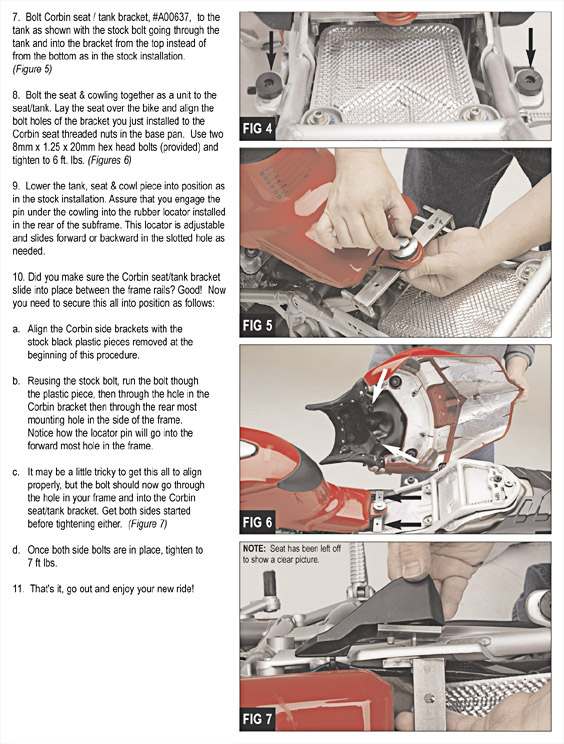 7. Bolt Corbin seat / tank bracket, #A00637, to the tank as shown with the stock bolt going through the tank and into the bracket from the top instead of from the bottom as in the stock installation. (Figure 5)

8. Bolt the seat & cowling together as a unit to the seat/tank. Lay the seat over the bike and align the bolt holes of the bracket you just installed to the Corbin seat threaded nuts in the base pan. Use two 8mm x 1.25 x 20mm hex head bolts (provided) and tighten to 6 ft. lbs. (Figures 6)

9. Lower the tank, seat & cowl piece into position as in the stock installation. Assure that you engage the pin under the cowling into the rubber locator installed in the rear of the subframe. This locator is adjustable and slides forward or backward in the slotted hole as needed.

10. Did you make sure the Corbin seat/tank bracket slide into place between the frame rails? Good! Now you need to secure this all into position as follows:

a. Align the Corbin side brackets with the stock black plastic pieces removed at the beginning of this procedure.

b. Reusing the stock bolt, run the bolt though the plastic piece, then through the hole in the Corbin bracket then through the rear most mounting hole in the side of the frame. Notice how the locator pin will go into the forward most hole in the frame.

c. It may be a little tricky to get this all to align properly, but the bolt should now go through the hole in your frame and into the Corbin seat/tank bracket. Get both sides started before tightening either. (Figure 7)

d. Once both side bolts are in place, tighten to 7 ft lbs.

11. That's it, go out and enjoy your new ride!

FIG 4

FIG 5

FIG 6

NOTE: Seat has been left off to show a clear picture.

FIG 7