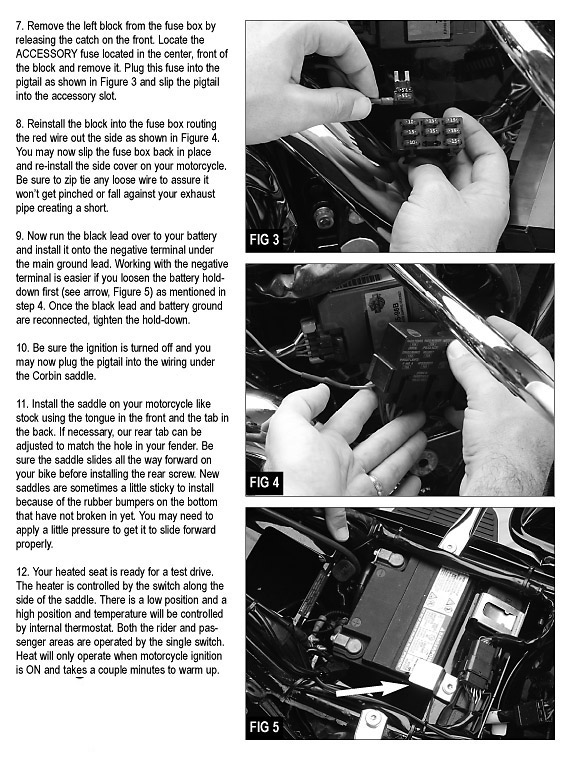 7. Remove the left block from the fuse box by releasing the catch on the front. Locate the ACCESSORY fuse located in the center, front of the block and remove it. Plug this fuse into the pigtail as shown in Figure 3 and slip the pigtail into the accessory slot.

8. Reinstall the block into the fuse box routing the red wire out the side as shown in Figure 4. You may now slip the fuse box back in place and re-install the side cover on your motorcycle. Be sure to zip tie any loose wire to assure it won't get pinched or fall against your exhaust pipe creating a short.

9. Now run the black lead over to your battery and install it onto the negative terminal under the main ground lead. Working with the negative terminal is easier if you loosen the battery hold-down first (see arrow, Figure 5) as mentioned in step 4. Once the black lead and battery ground are reconnected, tighten the hold-down.

10. Be sure the ignition is turned off and you may now plug the pigtail into the wiring under the Corbin saddle.

11. Install the saddle on your motorcycle like stock using the tongue in the front and the tab in the back. If necessary, our rear tab can be adjusted to match the hole in your fender. Be sure the saddle slides all the way forward on your bike before installing the rear screw. New saddles are sometimes a little sticky to install because of the rubber bumpers on the bottom that have not broken in yet. You may need to apply a little pressure to get it to slide forward properly.

12. Your heated seat is ready for a test drive. The heater is controlled by the switch along the side of the saddle. There is a low position and a high position and temperature will be controlled by internal thermostat. Both the rider and passenger areas are operated by the single switch. Heat will only operate when motorcycle ignition is ON and takes a couple minutes to warm up.

FIG 3

FIG 4

FIG 5