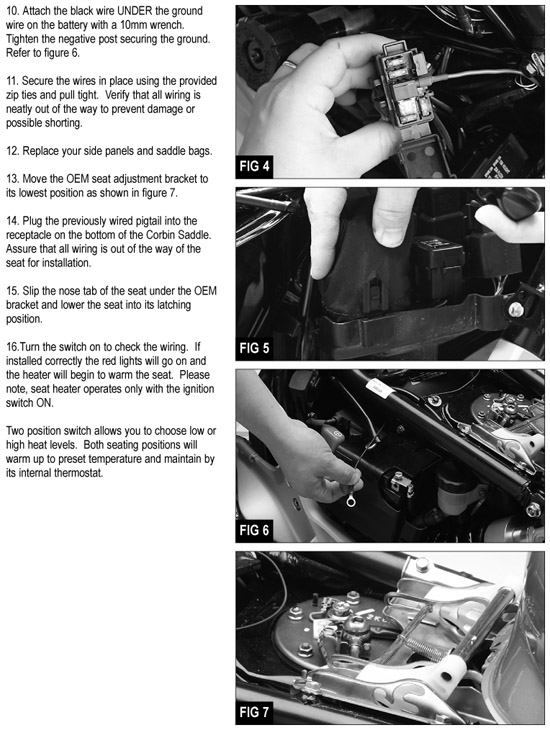 10. Attach the black wire UNDER the ground wire on the battery with a 10mm wrench. Tighten the negative post securing the ground. Refer to figure 6.

11. Secure the wires in place using the provided zip ties and pull tight. Verify that all wiring is neatly out of the way to prevent damage or possible shorting.

12. Replace your side panels and saddle bags.

13. Move the OEM seat adjustment bracket to its lowest position as shown in figure 7.

14. Plug the previously wired pigtail into the receptacle on the bottom of the Corbin Saddle. Assure that all wiring is out of the way of the seat for installation.

15. Slip the nose tab of the seat under the OEM bracket and lower the seat into its latching position.

16.Turn the switch on to check the wiring. If installed correctly the red lights will go on and the heater will begin to warm the seat. Please note, seat heater operates only with the ignition switch ON.

Two position switch allows you to choose low or high heat levels. Both seating positions will warm up to preset temperature and maintain by its internal thermostat.

FIG 4

FIG 5

FIG 6

FIG 7