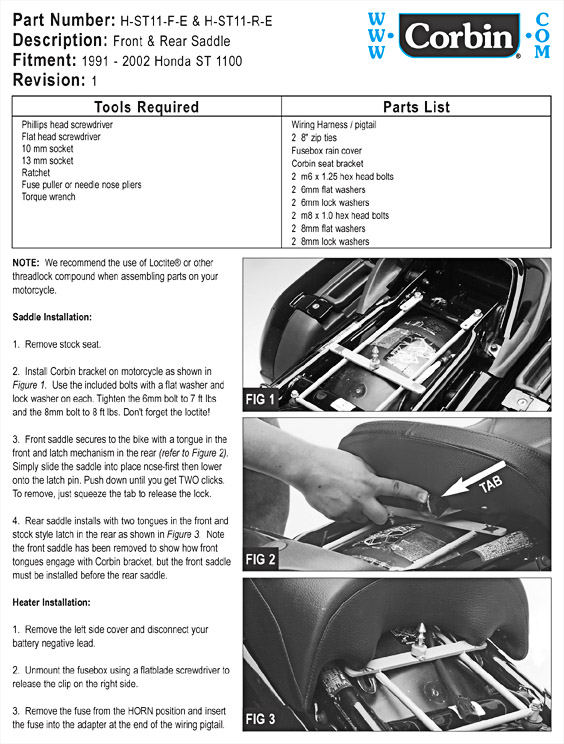 Part Number: H-ST11-F-E & H-ST11-R-E
Description: Front & Rear Saddle
Fitment: 1991 - 2002 Honda ST 1100
Revision: 1

WWW • Corbin • COM

| Tools Required | Parts List |
|---|---|
| Phillips head screwdriver<br>Flat head screwdriver<br>10 mm socket<br>13 mm socket<br>Ratchet<br>Fuse puller or needle nose pliers<br>Torque wrench | Wiring Harness / pigtail<br>2 8" zip ties<br>Fusebox rain cover<br>Corbin seat bracket<br>2 m6 x 1.25 hex head bolts<br>2 6mm flat washers<br>2 6mm lock washers<br>2 m8 x 1.0 hex head bolts<br>2 8mm flat washers<br>2 8mm lock washers |

NOTE: We recommend the use of Loctite® or other threadlock compound when assembling parts on your motorcycle.

Saddle Installation:

1. Remove stock seat.

2. Install Corbin bracket on motorcycle as shown in Figure 1. Use the included bolts with a flat washer and lock washer on each. Tighten the 6mm bolt to 7 ft lbs and the 8mm bolt to 8 ft lbs. Don't forget the loctite!

3. Front saddle secures to the bike with a tongue in the front and latch mechanism in the rear (refer to Figure 2). Simply slide the saddle into place nose-first then lower onto the latch pin. Push down until you get TWO clicks. To remove, just squeeze the tab to release the lock.

4. Rear saddle installs with two tongues in the front and stock style latch in the rear as shown in Figure 3. Note the front saddle has been removed to show how front tongues engage with Corbin bracket, but the front saddle must be installed before the rear saddle.

Heater Installation:

1. Remove the left side cover and disconnect your battery negative lead.

2. Unmount the fusebox using a flatblade screwdriver to release the clip on the right side.

3. Remove the fuse from the HORN position and insert the fuse into the adapter at the end of the wiring pigtail.

FIG 1

TAB

FIG 2

FIG 3