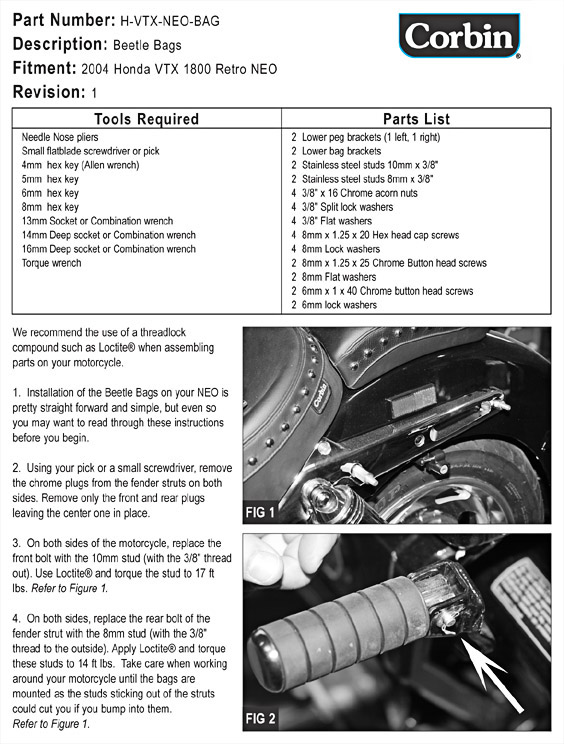 Part Number: H-VTX-NEO-BAG
Description: Beetle Bags
Fitment: 2004 Honda VTX 1800 Retro NEO
Revision: 1

Corbin®

| Tools Required | Parts List |
|---|---|
| Needle Nose pliers | 2 Lower peg brackets (1 left, 1 right) |
| Small flatblade screwdriver or pick | 2 Lower bag brackets |
| 4mm hex key (Allen wrench) | 2 Stainless steel studs 10mm x 3/8" |
| 5mm hex key | 2 Stainless steel studs 8mm x 3/8" |
| 6mm hex key | 4 3/8" x 16 Chrome acorn nuts |
| 8mm hex key | 4 3/8" Split lock washers |
| 13mm Socket or Combination wrench | 4 3/8" Flat washers |
| 14mm Deep socket or Combination wrench | 4 8mm x 1.25 x 20 Hex head cap screws |
| 16mm Deep socket or Combination wrench | 4 8mm Lock washers |
| Torque wrench | 2 8mm x 1.25 x 25 Chrome Button head screws |
| | 2 8mm Flat washers |
| | 2 6mm x 1 x 40 Chrome button head screws |
| | 2 6mm lock washers |

We recommend the use of a threadlock compound such as Loctite® when assembling parts on your motorcycle.

1. Installation of the Beetle Bags on your NEO is pretty straight forward and simple, but even so you may want to read through these instructions before you begin.

2. Using your pick or a small screwdriver, remove the chrome plugs from the fender struts on both sides. Remove only the front and rear plugs leaving the center one in place.

3. On both sides of the motorcycle, replace the front bolt with the 10mm stud (with the 3/8" thread out). Use Loctite® and torque the stud to 17 ft lbs. Refer to Figure 1.

4. On both sides, replace the rear bolt of the fender strut with the 8mm stud (with the 3/8" thread to the outside). Apply Loctite® and torque these studs to 14 ft lbs. Take care when working around your motorcycle until the bags are mounted as the studs sticking out of the struts could cut you if you bump into them. Refer to Figure 1.

Corbin

FIG 1

FIG 2