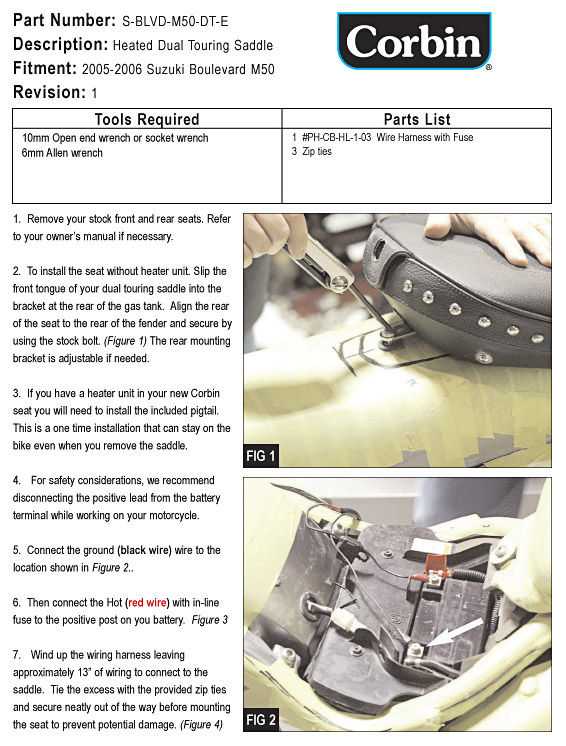 Part Number: S-BLVD-M50-DT-E
Description: Heated Dual Touring Saddle
Fitment: 2005-2006 Suzuki Boulevard M50
Revision: 1

Corbin®

| Tools Required | Parts List |
|---|---|
| 10mm Open end wrench or socket wrench<br>6mm Allen wrench | 1 #PH-CB-HL-1-03 Wire Harness with Fuse<br>3 Zip ties |

1. Remove your stock front and rear seats. Refer to your owner's manual if necessary.

2. To install the seat without heater unit. Slip the front tongue of your dual touring saddle into the bracket at the rear of the gas tank. Align the rear of the seat to the rear of the fender and secure by using the stock bolt. (Figure 1) The rear mounting bracket is adjustable if needed.

3. If you have a heater unit in your new Corbin seat you will need to install the included pigtail. This is a one time installation that can stay on the bike even when you remove the saddle.

4. For safety considerations, we recommend disconnecting the positive lead from the battery terminal while working on your motorcycle.

5. Connect the ground (black wire) wire to the location shown in Figure 2..

6. Then connect the Hot (red wire) with in-line fuse to the positive post on you battery. Figure 3

7. Wind up the wiring harness leaving approximately 13" of wiring to connect to the saddle. Tie the excess with the provided zip ties and secure neatly out of the way before mounting the seat to prevent potential damage. (Figure 4)

FIG 1

FIG 2