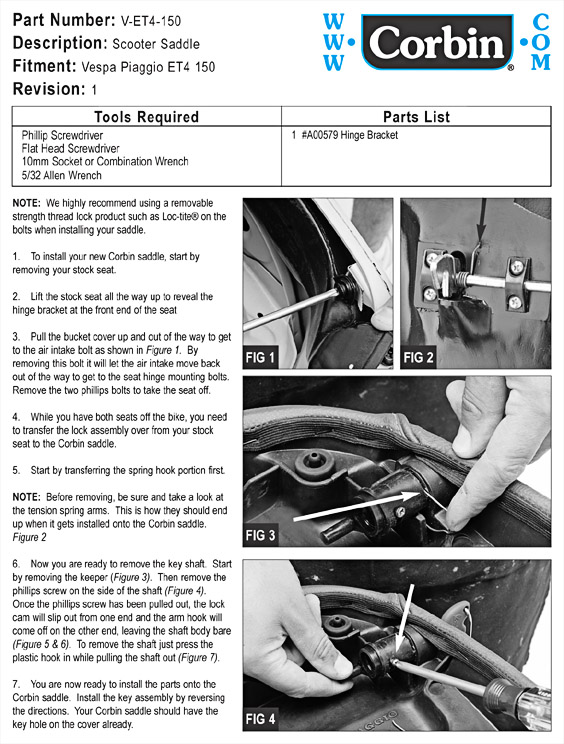 Part Number: V-ET4-150
Description: Scooter Saddle
Fitment: Vespa Piaggio ET4 150
Revision: 1

WWW • Corbin® • COM

| Tools Required | Parts List |
|---|---|
| Phillip Screwdriver<br>Flat Head Screwdriver<br>10mm Socket or Combination Wrench<br>5/32 Allen Wrench | 1 #A00579 Hinge Bracket |

NOTE: We highly recommend using a removable strength thread lock product such as Loc-tite® on the bolts when installing your saddle.

1. To install your new Corbin saddle, start by removing your stock seat.

2. Lift the stock seat all the way up to reveal the hinge bracket at the front end of the seat

3. Pull the bucket cover up and out of the way to get to the air intake bolt as shown in Figure 1. By removing this bolt it will let the air intake move back out of the way to get to the seat hinge mounting bolts. Remove the two phillips bolts to take the seat off.

4. While you have both seats off the bike, you need to transfer the lock assembly over from your stock seat to the Corbin saddle.

5. Start by transferring the spring hook portion first.

NOTE: Before removing, be sure and take a look at the tension spring arms. This is how they should end up when it gets installed onto the Corbin saddle. Figure 2

6. Now you are ready to remove the key shaft. Start by removing the keeper (Figure 3). Then remove the phillips screw on the side of the shaft (Figure 4). Once the phillips screw has been pulled out, the lock cam will slip out from one end and the arm hook will come off on the other end, leaving the shaft body bare (Figure 5 & 6). To remove the shaft just press the plastic hook in while pulling the shaft out (Figure 7).

7. You are now ready to install the parts onto the Corbin saddle. Install the key assembly by reversing the directions. Your Corbin saddle should have the key hole on the cover already.

FIG 1

FIG 2

FIG 3

FIG 4