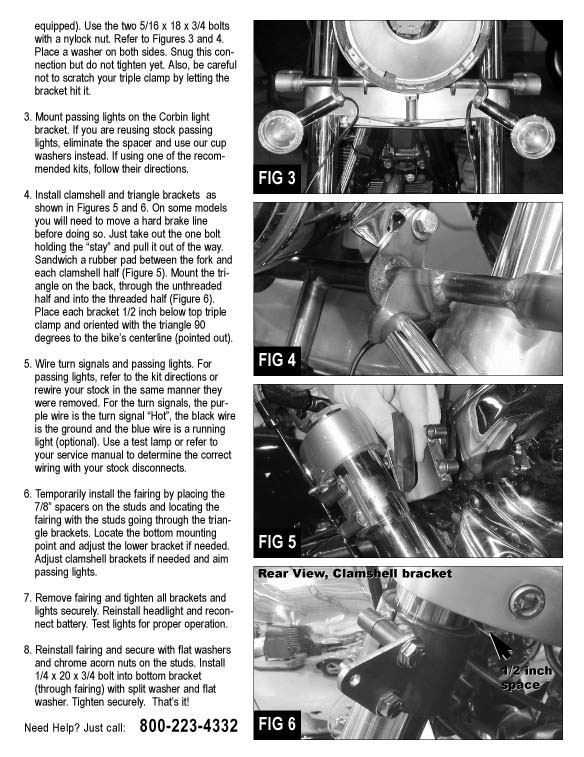 equipped). Use the two 5/16 x 18 x 3/4 bolts with a nylock nut. Refer to Figures 3 and 4. Place a washer on both sides. Snug this connection but do not tighten yet. Also, be careful not to scratch your triple clamp by letting the bracket hit it.

3. Mount passing lights on the Corbin light bracket. If you are reusing stock passing lights, eliminate the spacer and use our cup washers instead. If using one of the recommended kits, follow their directions.

4. Install clamshell and triangle brackets as shown in Figures 5 and 6. On some models you will need to move a hard brake line before doing so. Just take out the one bolt holding the "stay" and pull it out of the way. Sandwich a rubber pad between the fork and each clamshell half (Figure 5). Mount the triangle on the back, through the unthreaded half and into the threaded half (Figure 6). Place each bracket 1/2 inch below top triple clamp and oriented with the triangle 90 degrees to the bike's centerline (pointed out).

5. Wire turn signals and passing lights. For passing lights, refer to the kit directions or rewire your stock in the same manner they were removed. For the turn signals, the purple wire is the turn signal "Hot", the black wire is the ground and the blue wire is a running light (optional). Use a test lamp or refer to your service manual to determine the correct wiring with your stock disconnects.

6. Temporarily install the fairing by placing the 7/8" spacers on the studs and locating the fairing with the studs going through the triangle brackets. Locate the bottom mounting point and adjust the lower bracket if needed. Adjust clamshell brackets if needed and aim passing lights.

7. Remove fairing and tighten all brackets and lights securely. Reinstall headlight and reconnect battery. Test lights for proper operation.

8. Reinstall fairing and secure with flat washers and chrome acorn nuts on the studs. Install 1/4 x 20 x 3/4 bolt into bottom bracket (through fairing) with split washer and flat washer. Tighten securely. That's it!

Need Help? Just call: 800-223-4332

FIG 3

FIG 4

FIG 5

Rear View, Clamshell bracket

1/2 inch space

FIG 6